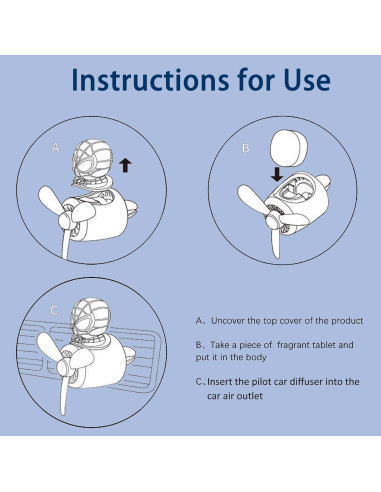 Instructions for Use

A

B

C

A、Uncover the top cover of the product

B、Take a piece of fragrant tablet and put it in the body

C、Insert the pilot car diffuser into the car air outlet