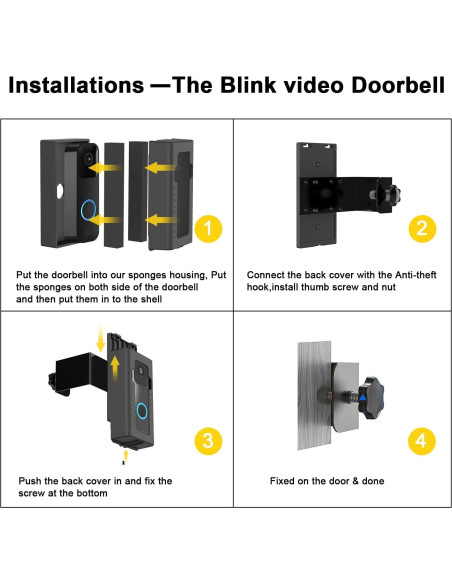 Installations —The Blink video Doorbell

1

Put the doorbell into our sponges housing, Put the sponges on both side of the doorbell and then put them in to the shell

2

Connect the back cover with the Anti-theft hook,install thumb screw and nut

3

Push the back cover in and fix the screw at the bottom

4

Fixed on the door & done