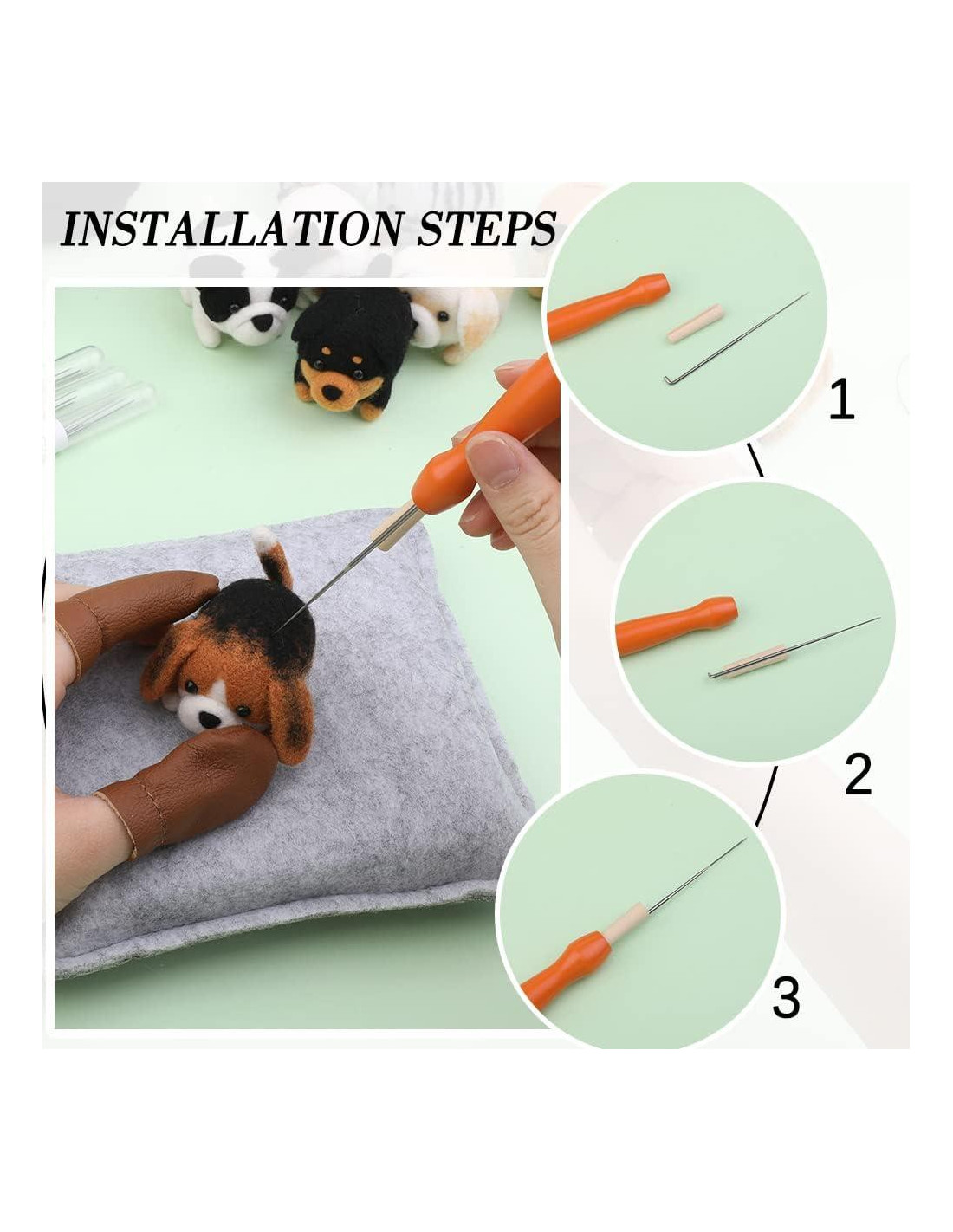 INSTALLATION STEPS

1

2

3