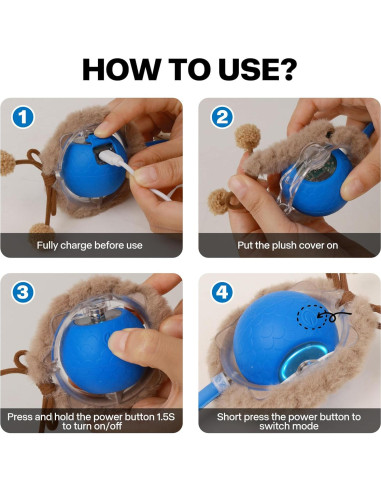 HOW TO USE?

1

Fully charge before use

2

Put the plush cover on

3

Press and hold the power button 1.5S to turn on/off

4

Short press the power button to switch mode