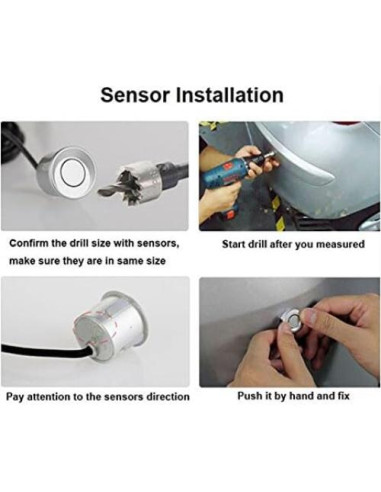 Sensor Installation

Confirm the drill size with sensors, make sure they are in same size

Start drill after you measured

Pay attention to the sensors direction

Push it by hand and fix