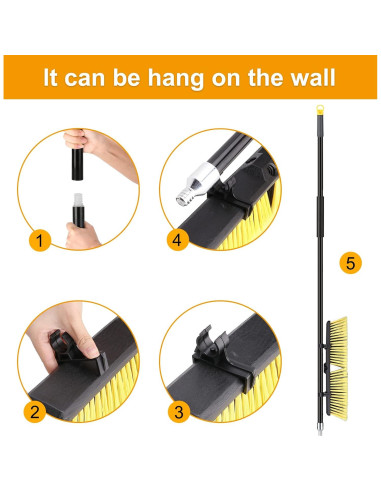 It can be hang on the wall

1

4

5

2

3