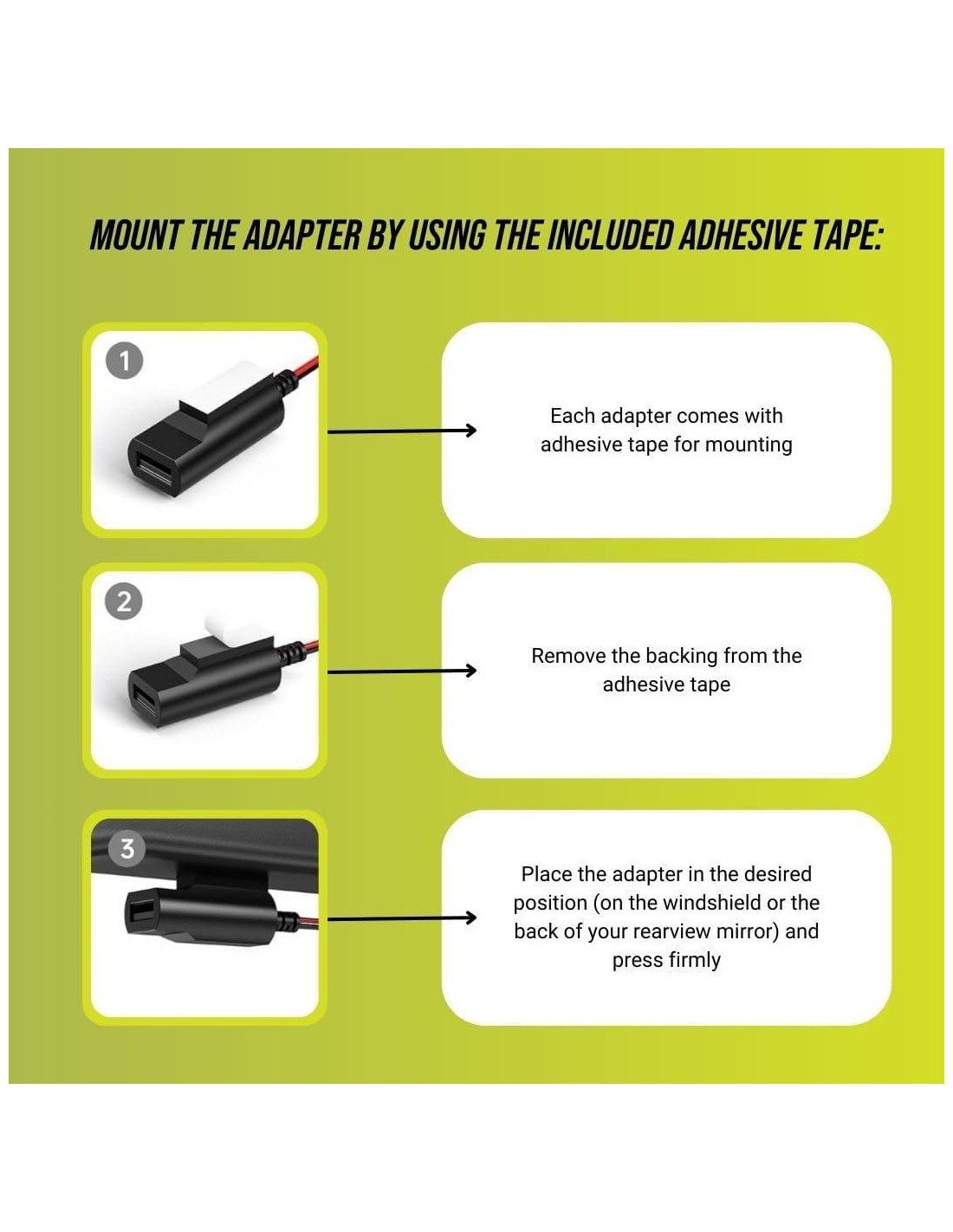 MOUNT THE ADAPTER BY USING THE INCLUDED ADHESIVE TAPE:

1

Each adapter comes with adhesive tape for mounting

2

Remove the backing from the adhesive tape

3

Place the adapter in the desired position (on the windshield or the back of your rearview mirror) and press firmly