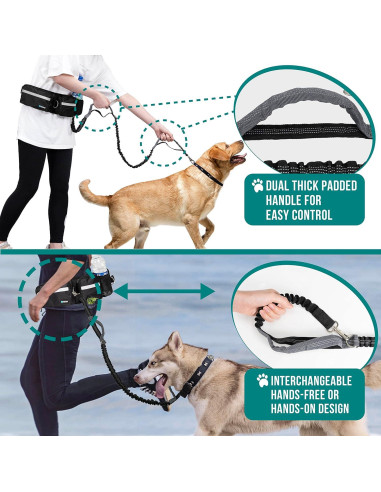 DUAL THICK PADDED HANDLE FOR EASY CONTROL

INTERCHANGEABLE HANDS-FREE OR HANDS-ON DESIGN