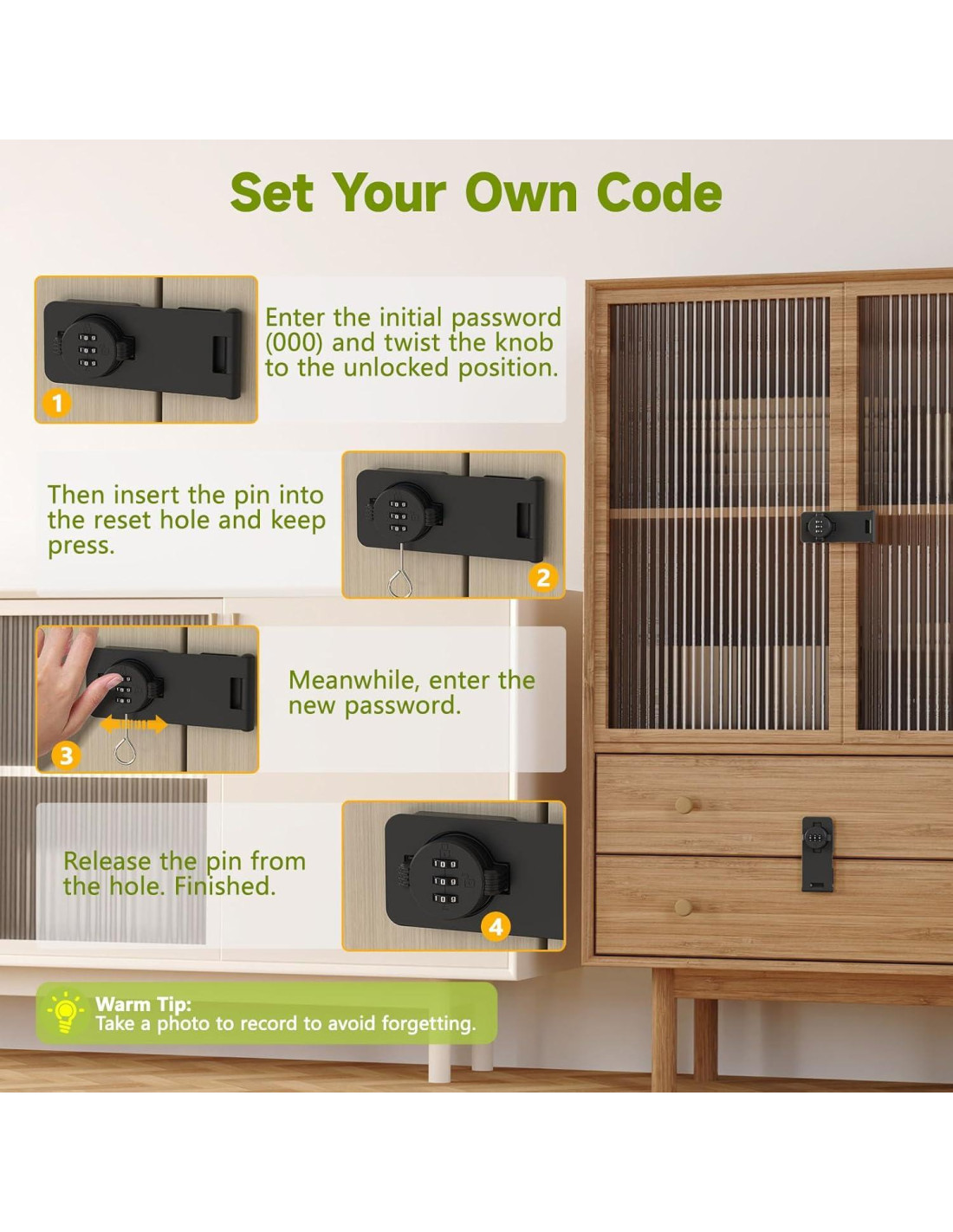 Set Your Own Code

1

Enter the initial password (000) and twist the knob to the unlocked position.

Then insert the pin into the reset hole and keep press.

2

3

Meanwhile, enter the new password.

Release the pin from the hole. Finished.

4

Warm Tip:
Take a photo to record to avoid forgetting.