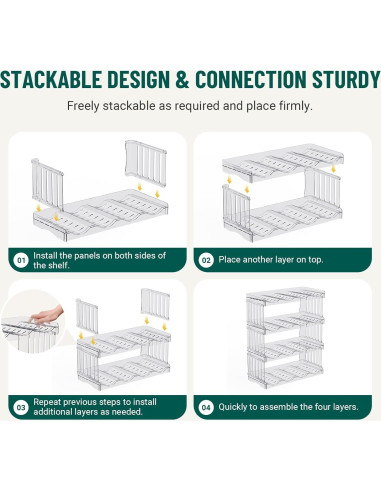 STACKABLE DESIGN & CONNECTION STURDY

Freely stackable as required and place firmly.

01 Install the panels on both sides of the shelf.

02 Place another layer on top.

03 Repeat previous steps to install additional layers as needed.

04 Quickly to assemble the four layers.