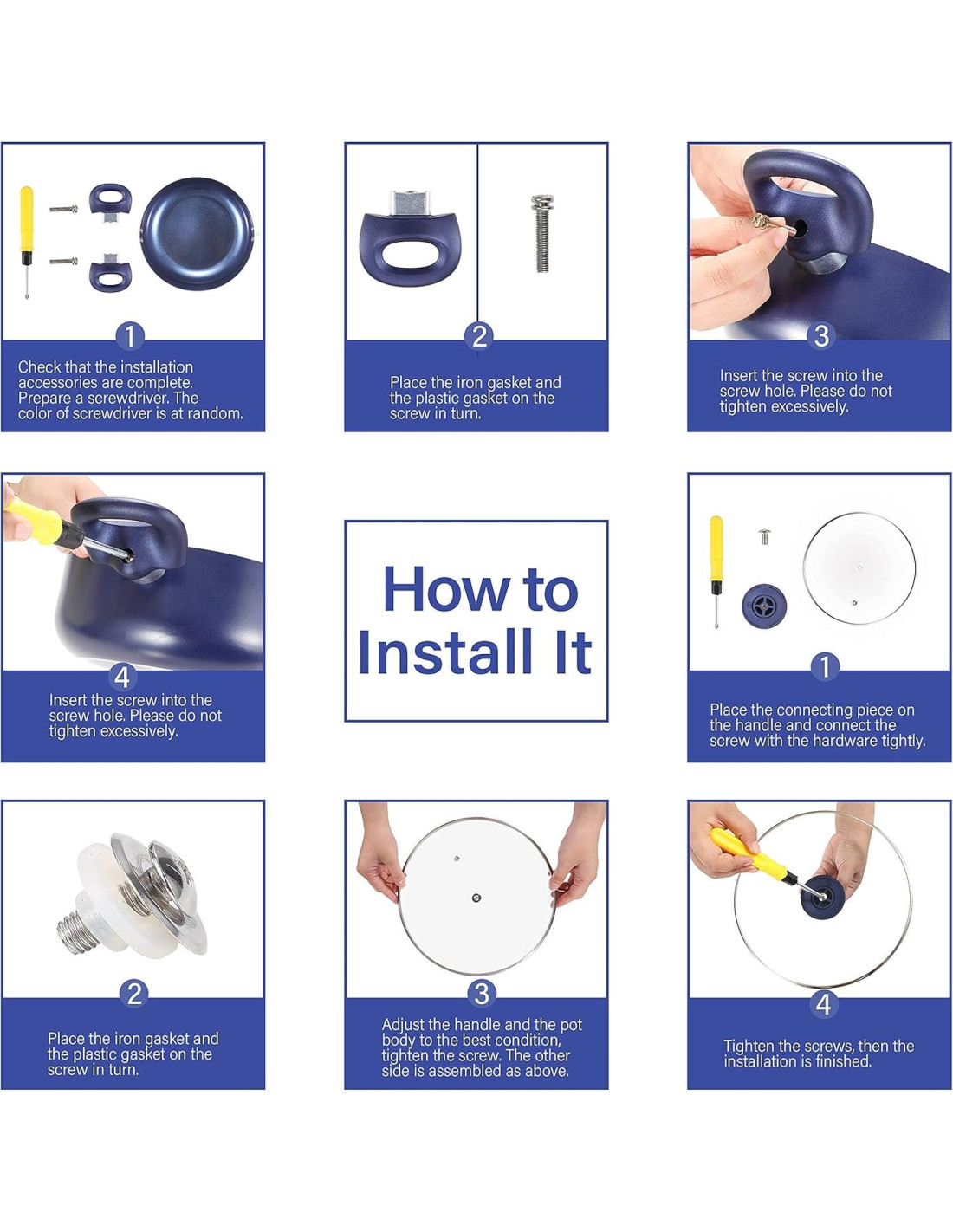 1
Check that the installation accessories are complete. Prepare a screwdriver. The color of screwdriver is at random.

2
Place the iron gasket and the plastic gasket on the screw in turn.

3
Insert the screw into the screw hole. Please do not tighten excessively.

4
Insert the screw into the screw hole. Please do not tighten excessively.

How to Install It

1
Place the connecting piece on the handle and connect the screw with the hardware tightly.

2
Place the iron gasket and the plastic gasket on the screw in turn.

3
Adjust the handle and the pot body to the best condition, tighten the screw. The other side is assembled as above.

4
Tighten the screws, then the installation is finished.