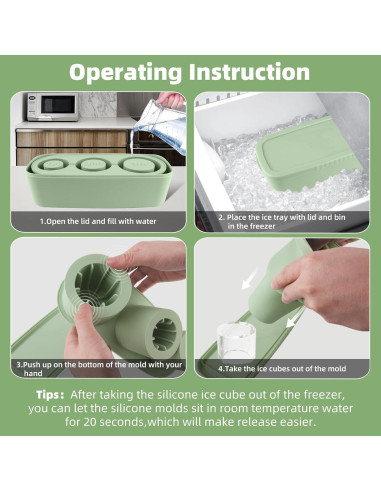 Operating Instruction

1.Open the lid and fill with water

2. Place the ice tray with lid and bin in the freezer

3.Push up on the bottom of the mold with your hand

4.Take the ice cubes out of the mold

Tips: After taking the silicone ice cube out of the freezer, you can let the silicone molds sit in room temperature water for 20 seconds,which will make release easier.