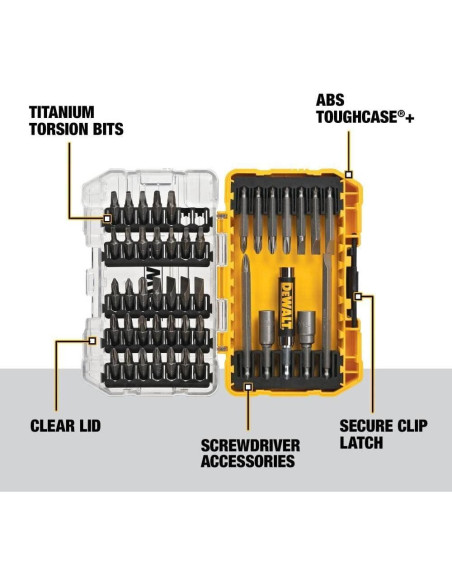 TITANIUM TORSION BITS

ABS TOUGHCASE®+

DEWALT

CLEAR LID

SCREWDRIVER ACCESSORIES

SECURE CLIP LATCH