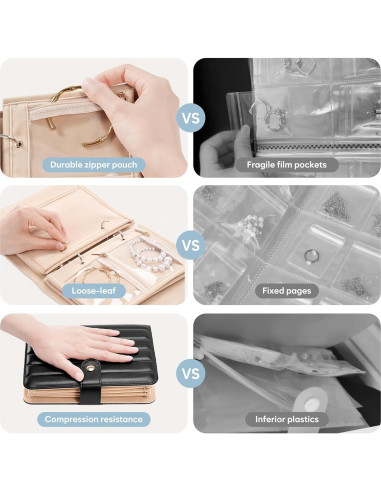 Durable zipper pouch

VS

Fragile film pockets

Loose-leaf

VS

Fixed pages

Compression resistance

VS

Inferior plastics