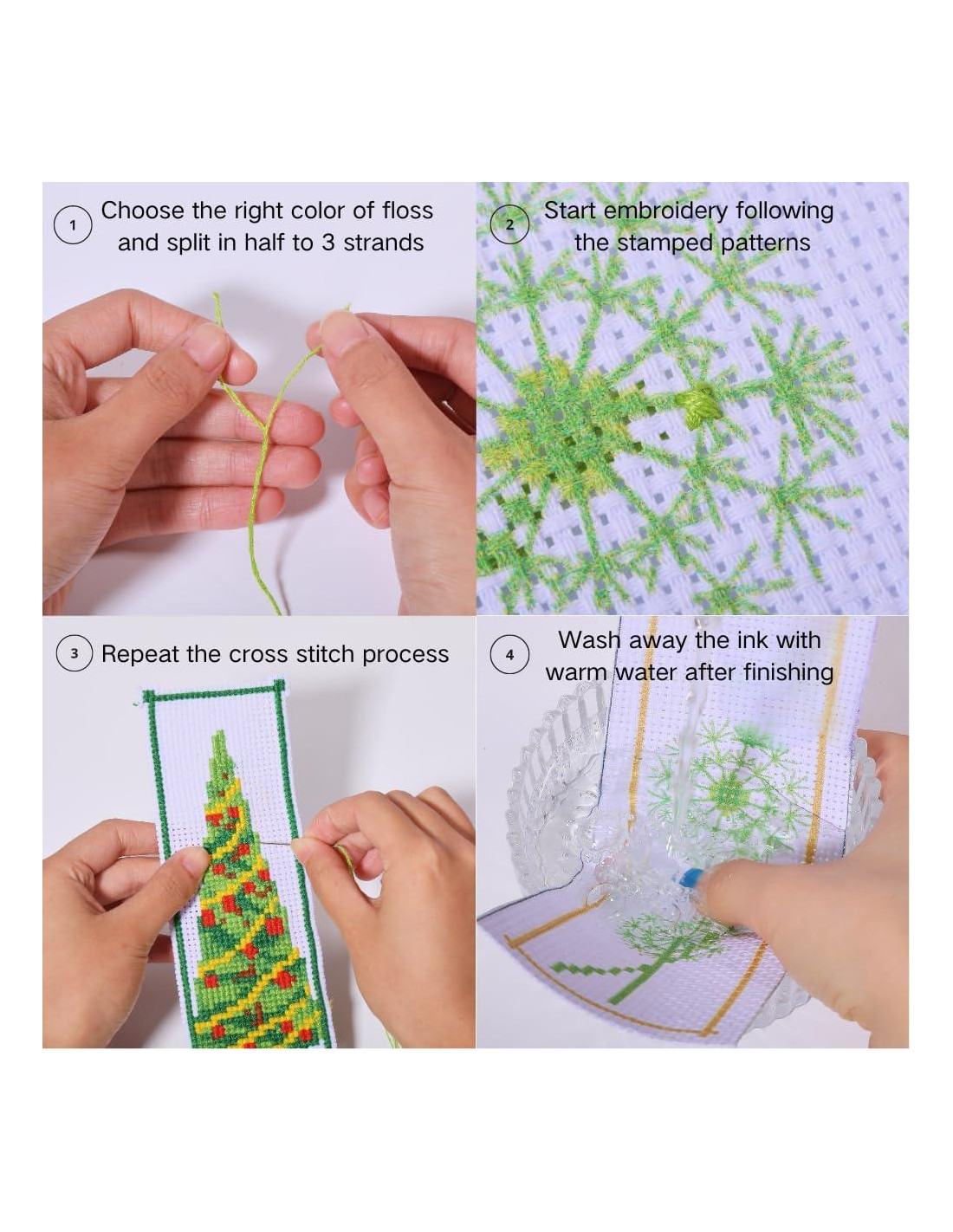 1 Choose the right color of floss and split in half to 3 strands

2 Start embroidery following the stamped patterns

3 Repeat the cross stitch process

4 Wash away the ink with warm water after finishing