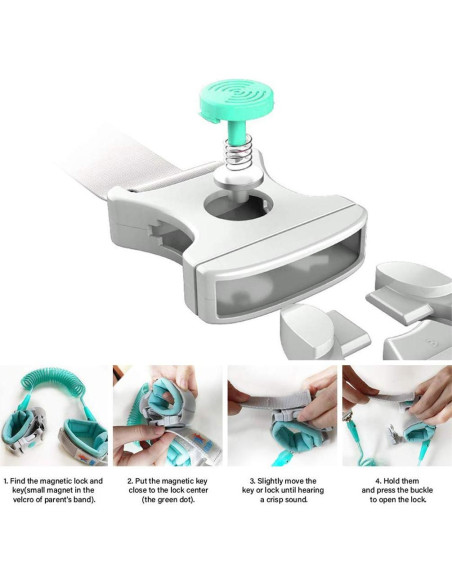 1. Find the magnetic lock and key(small magnet in the velcro of parent's band).

2. Put the magnetic key close to the lock center (the green dot).

3. Slightly move the key or lock until hearing a crisp sound.

4. Hold them and press the buckle to open the lock.