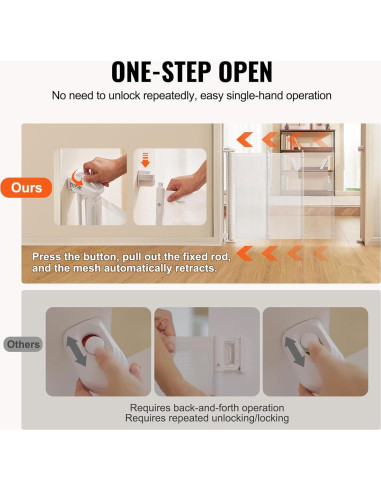 ONE-STEP OPEN

No need to unlock repeatedly, easy single-hand operation

Ours

Press the button, pull out the fixed rod, and the mesh automatically retracts.

Others

Requires back-and-forth operation
Requires repeated unlocking/locking