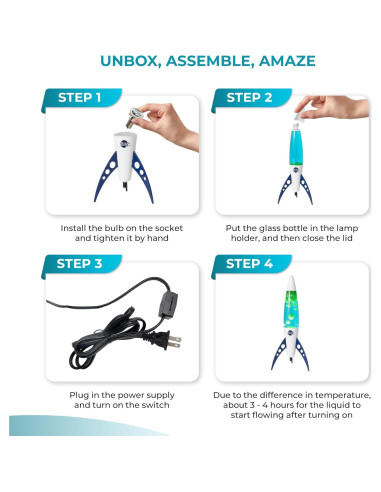 UNBOX, ASSEMBLE, AMAZE

STEP 1

Install the bulb on the socket and tighten it by hand

STEP 2

Put the glass bottle in the lamp holder, and then close the lid

STEP 3

Plug in the power supply and turn on the switch

STEP 4

Due to the difference in temperature, about 3 - 4 hours for the liquid to start flowing after turning on