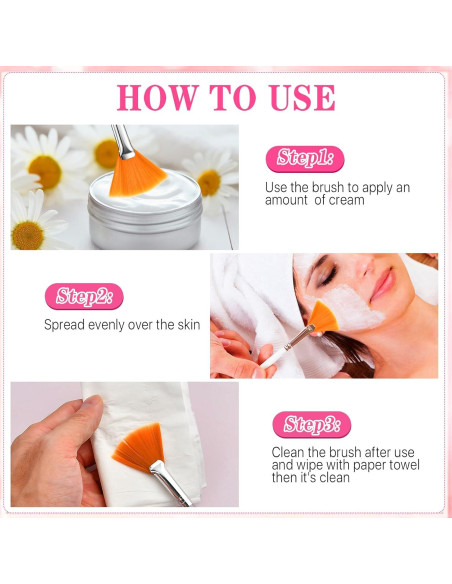 HOW TO USE

Step1:

Use the brush to apply an amount  of cream

Step2:

Spread evenly over the skin

Step3:

Clean the brush after use and wipe with paper towel then it's clean