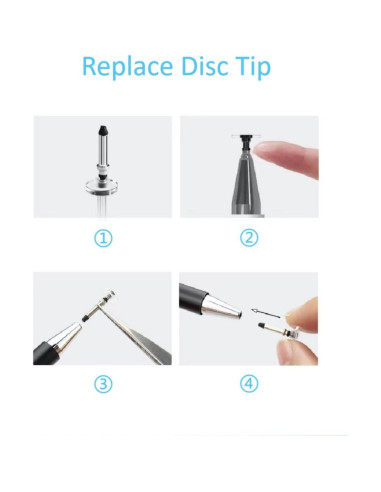 Replace Disc Tip

①

②

③

④