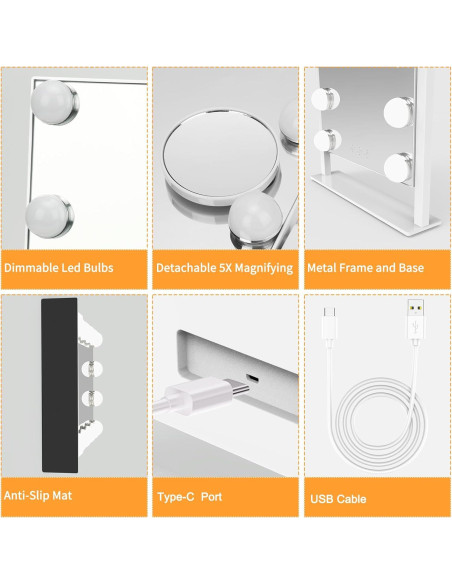 Dimmable Led Bulbs

Detachable 5X Magnifying

Metal Frame and Base

Anti-Slip Mat

Type-C Port

USB Cable