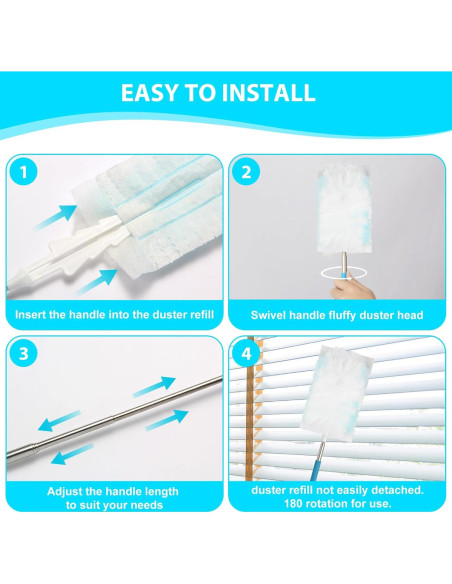 EASY TO INSTALL

1

Insert the handle into the duster refill

2

Swivel handle fluffy duster head

3

Adjust the handle length to suit your needs

4

duster refill not easily detached. 180 rotation for use.