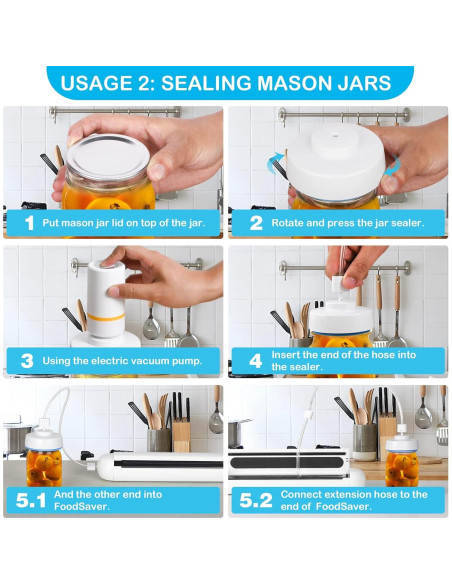 USAGE 2: SEALING MASON JARS

1 Put mason jar lid on top of the jar.

2 Rotate and press the jar sealer.

3 Using the electric vacuum pump.

4 Insert the end of the hose into the sealer.

5.1 And the other end into FoodSaver.

5.2 Connect extension hose to the end of FoodSaver.