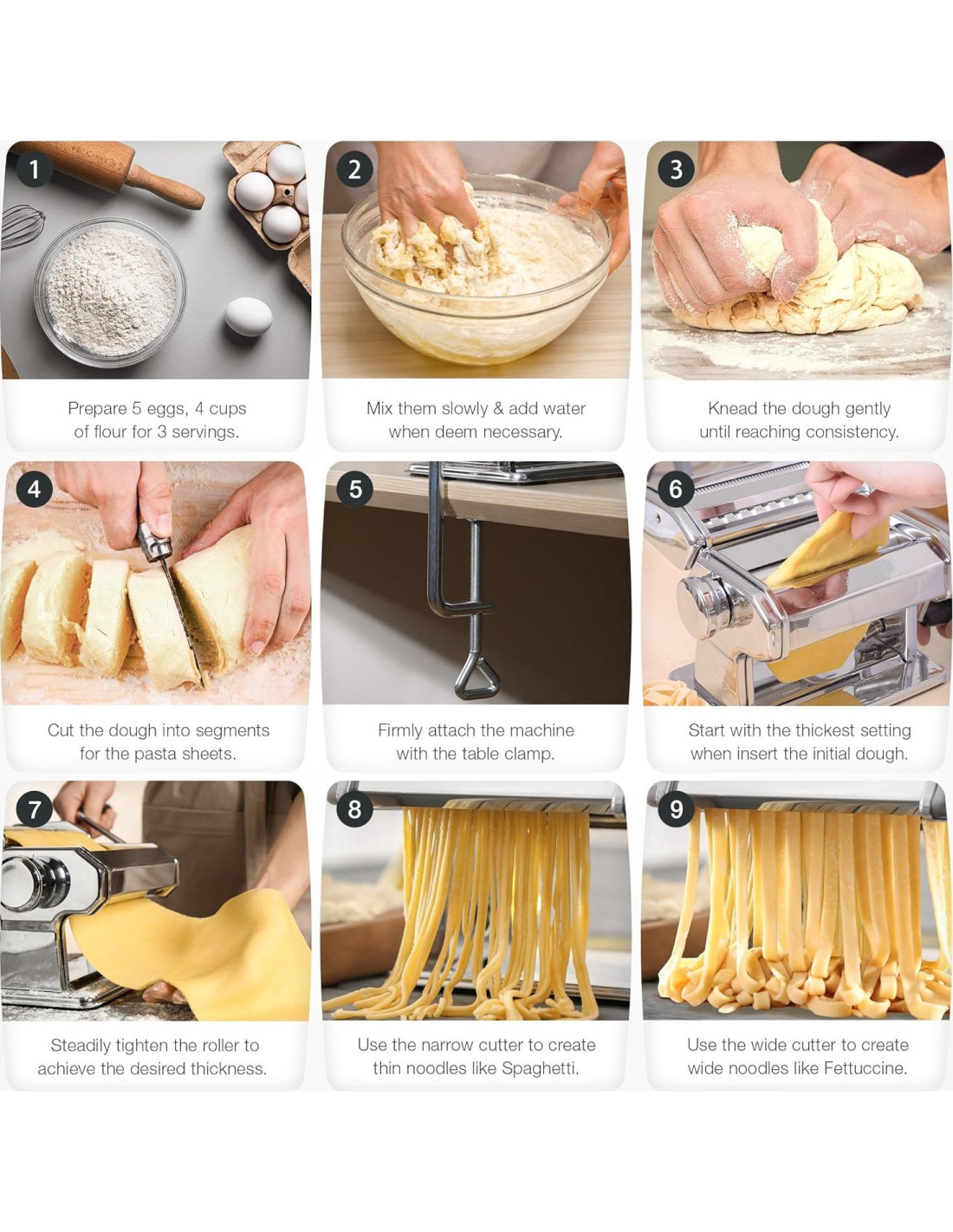 1

Prepare 5 eggs, 4 cups of flour for 3 servings.

2

Mix them slowly & add water when deem necessary.

3

Knead the dough gently until reaching consistency.

4

Cut the dough into segments for the pasta sheets.

5

Firmly attach the machine with the table clamp.

6

Start with the thickest setting when insert the initial dough.

7

Steadily tighten the roller to achieve the desired thickness.

8

Use the narrow cutter to create thin noodles like Spaghetti.

9

Use the wide cutter to create wide noodles like Fettuccine.