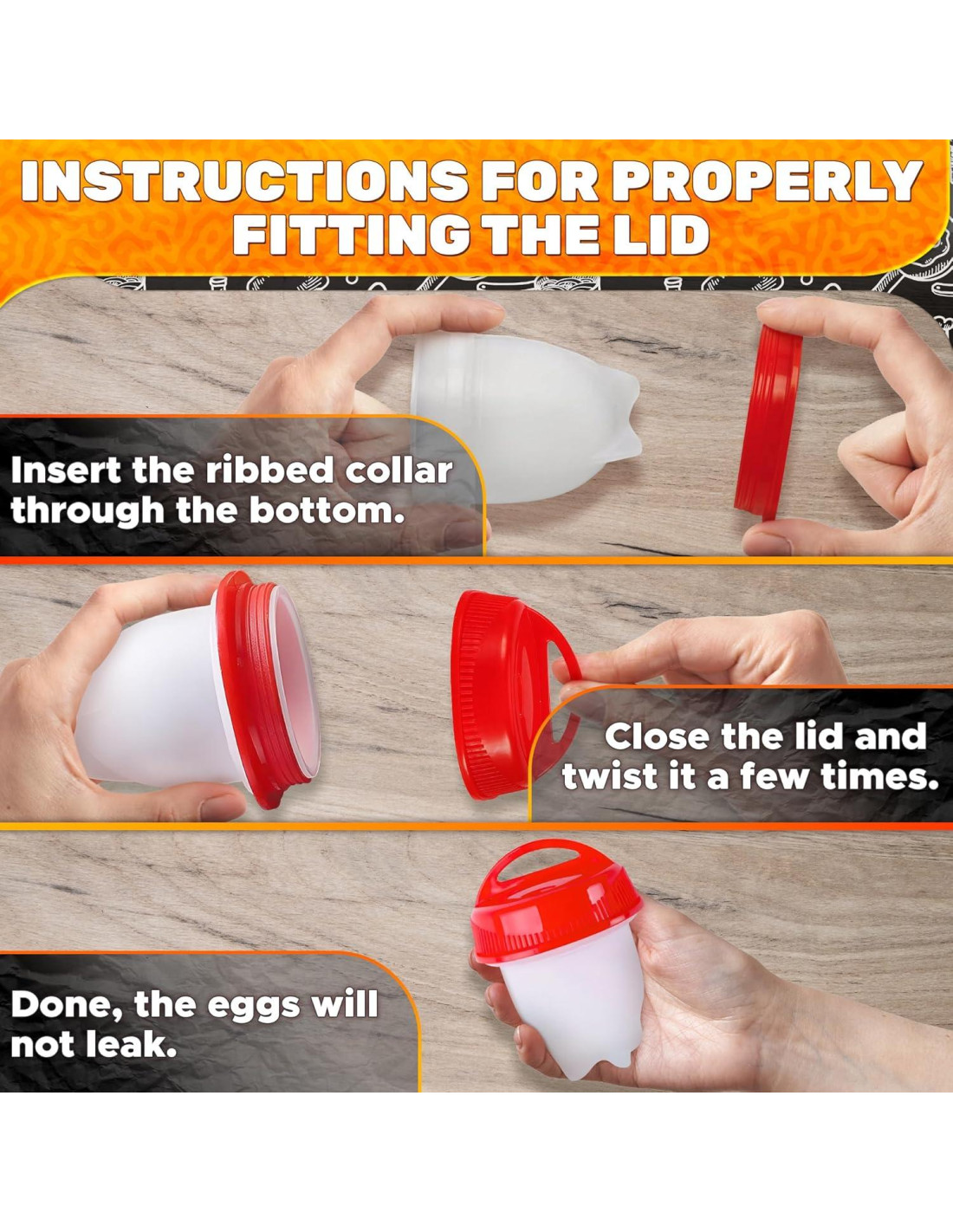 INSTRUCTIONS FOR PROPERLY FITTING THE LID

Insert the ribbed collar through the bottom.

Close the lid and twist it a few times.

Done, the eggs will not leak.