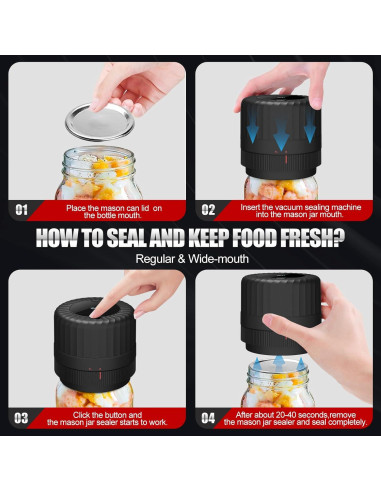 01
Place the mason can lid on the bottle mouth.

02
Insert the vacuum sealing machine into the mason jar mouth.

HOW TO SEAL AND KEEP FOOD FRESH?
Regular & Wide-mouth

03
Click the button and the mason jar sealer starts to work.

04
After about 20-40 seconds,remove the mason jar sealer and seal completely.