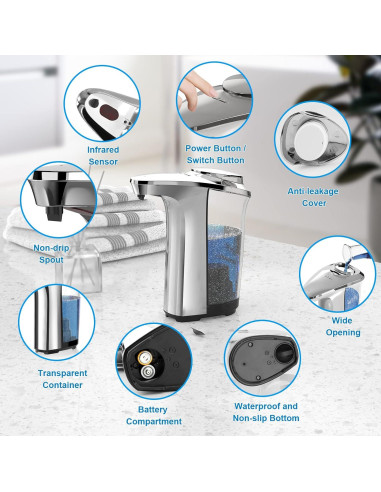 Infrared Sensor

Power Button / Switch Button

Anti-leakage Cover

Non-drip Spout

Wide Opening

Transparent Container

Battery Compartment

Waterproof and Non-slip Bottom