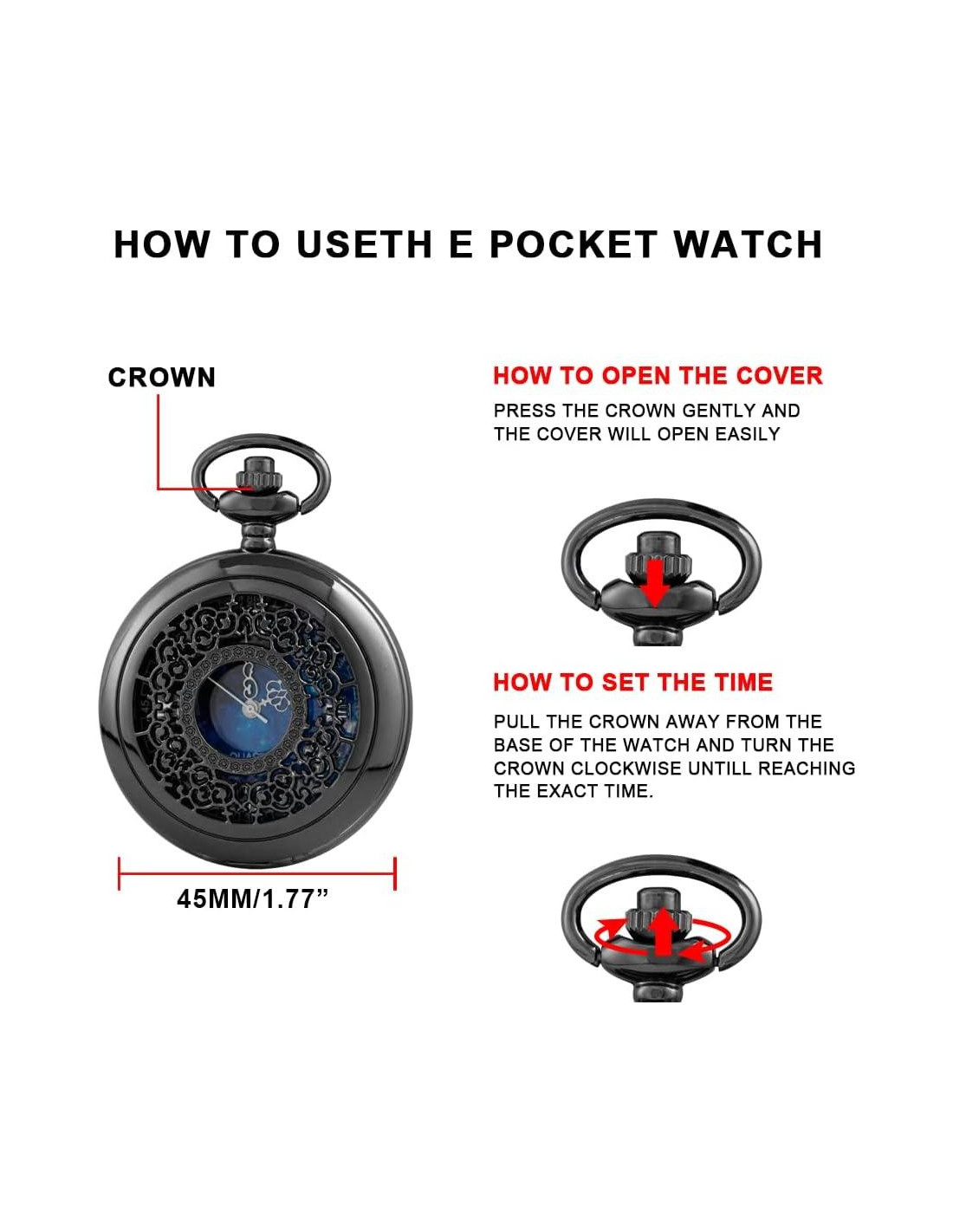 HOW TO USETH E POCKET WATCH

CROWN

45MM/1.77”

HOW TO OPEN THE COVER

PRESS THE CROWN GENTLY AND THE COVER WILL OPEN EASILY

HOW TO SET THE TIME

PULL THE CROWN AWAY FROM THE BASE OF THE WATCH AND TURN THE CROWN CLOCKWISE UNTILL REACHING THE EXACT TIME.