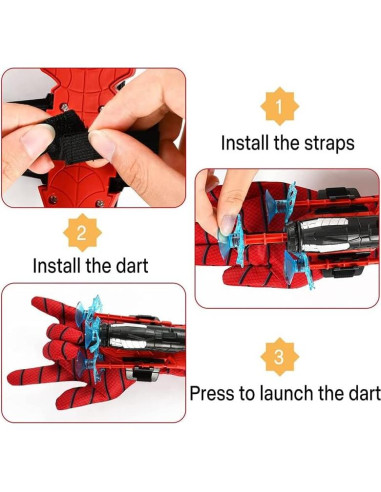 1
Install the straps

2
Install the dart

3
Press to launch the dart