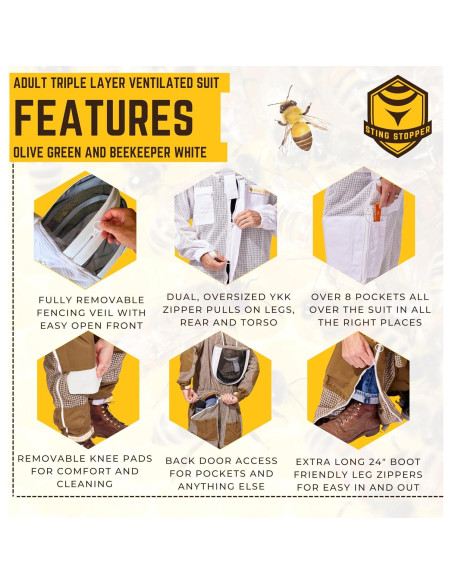 ADULT TRIPLE LAYER VENTILATED SUIT

FEATURES

OLIVE GREEN AND BEEKEEPER WHITE

STING STOPPER

FULLY REMOVABLE FENCING VEIL WITH EASY OPEN FRONT

DUAL, OVERSIZED YKK ZIPPER PULLS ON LEGS, REAR AND TORSO

OVER 8 POCKETS ALL OVER THE SUIT IN ALL THE RIGHT PLACES

REMOVABLE KNEE PADS FOR COMFORT AND CLEANING

BACK DOOR ACCESS FOR POCKETS AND ANYTHING ELSE

EXTRA LONG 24" BOOT FRIENDLY LEG ZIPPERS FOR EASY IN AND OUT