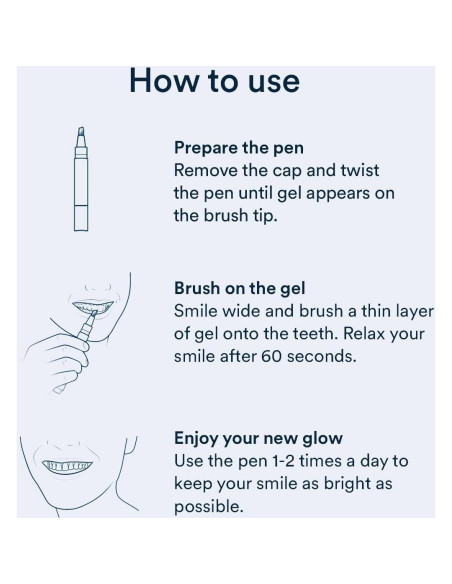 How to use

Prepare the pen
Remove the cap and twist the pen until gel appears on the brush tip.

Brush on the gel
Smile wide and brush a thin layer of gel onto the teeth. Relax your smile after 60 seconds.

Enjoy your new glow
Use the pen 1-2 times a day to keep your smile as bright as possible.