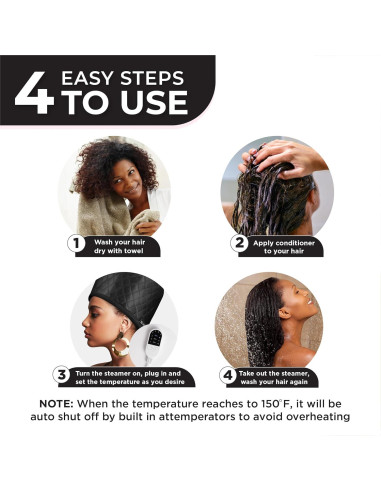 4 EASY STEPS TO USE

1 Wash your hair dry with towel

2 Apply conditioner to your hair

3 Turn the steamer on, plug in and set the temperature as you desire

4 Take out the steamer, wash your hair again

NOTE: When the temperature reaches to 150°F, it will be auto shut off by built in attemperators to avoid overheating