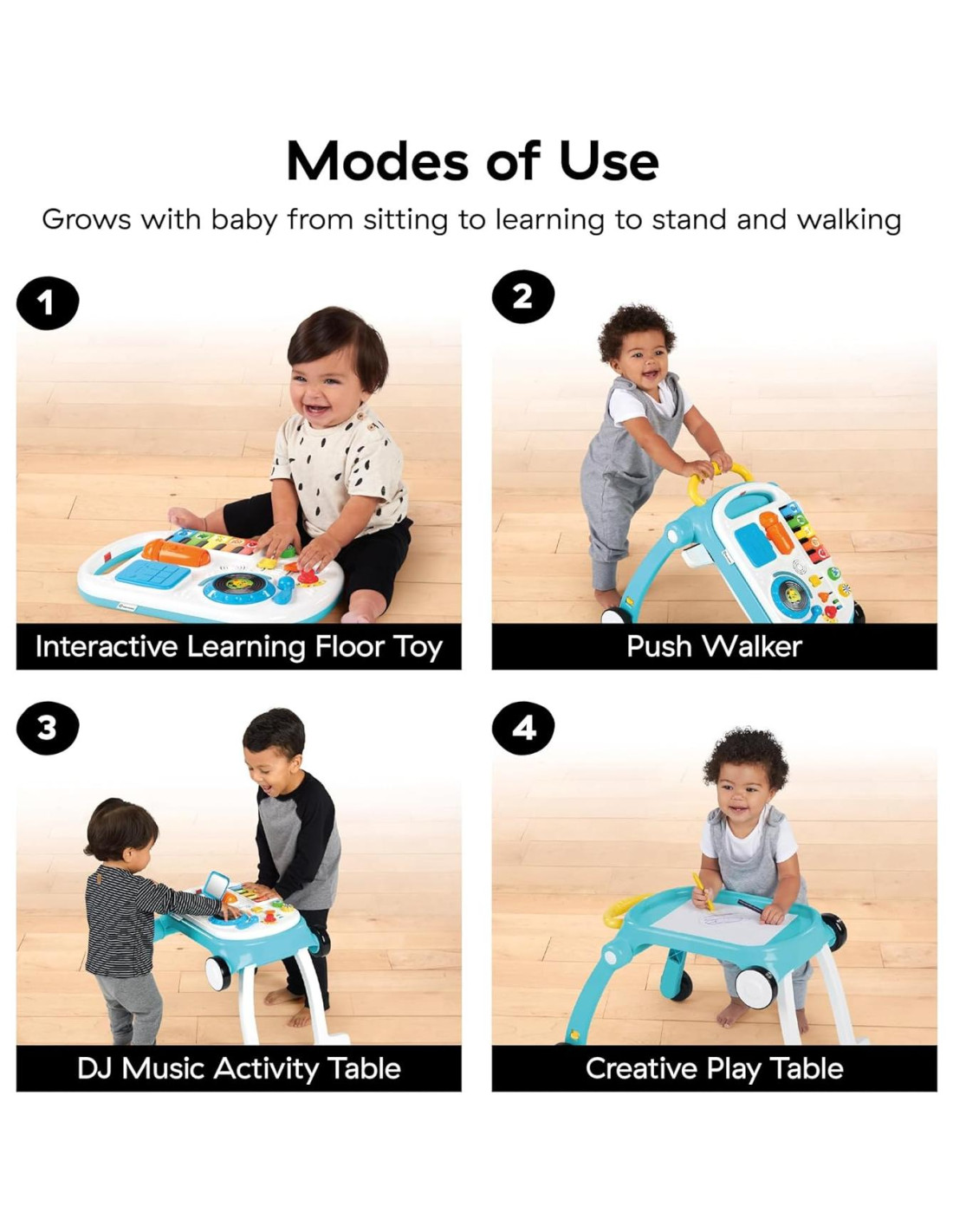 Modes of Use

Grows with baby from sitting to learning to stand and walking

1

Interactive Learning Floor Toy

2

Push Walker

3

DJ Music Activity Table

4

Creative Play Table