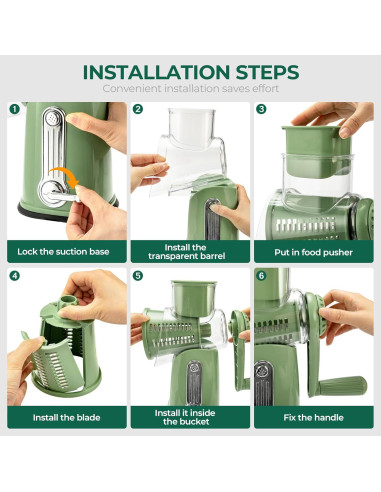 INSTALLATION STEPS
Convenient installation saves effort

1
Lock the suction base

2
Install the transparent barrel

3
Put in food pusher

4
Install the blade

5
Install it inside the bucket

6
Fix the handle