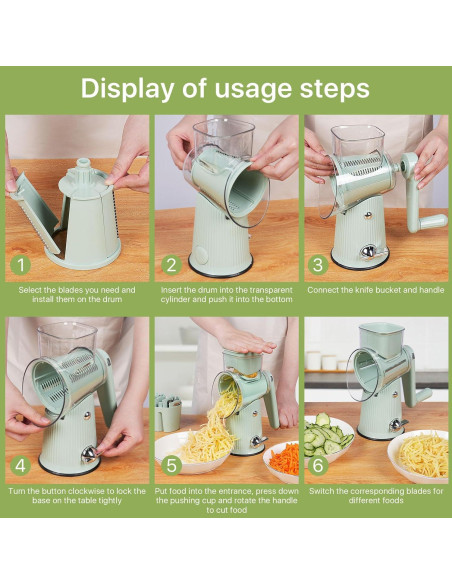 Display of usage steps

1
Select the blades you need and install them on the drum

2
Insert the drum into the transparent cylinder and push it into the bottom

3
Connect the knife bucket and handle

4
Turn the button clockwise to lock the base on the table tightly

5
Put food into the entrance, press down the pushing cup and rotate the handle to cut food

6
Switch the corresponding blades for different foods