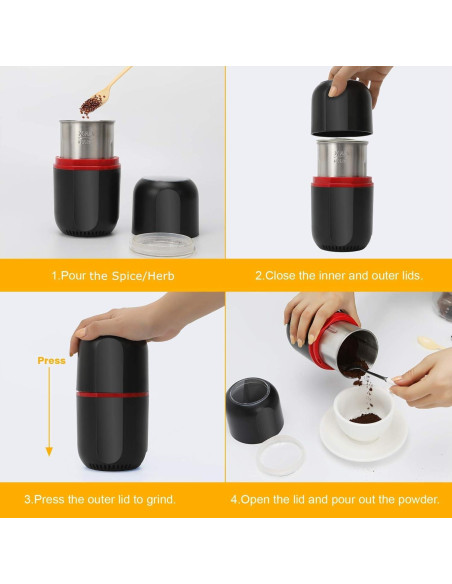 1.Pour the Spice/Herb

2.Close the inner and outer lids.

Press

3.Press the outer lid to grind.

4.Open the lid and pour out the powder.