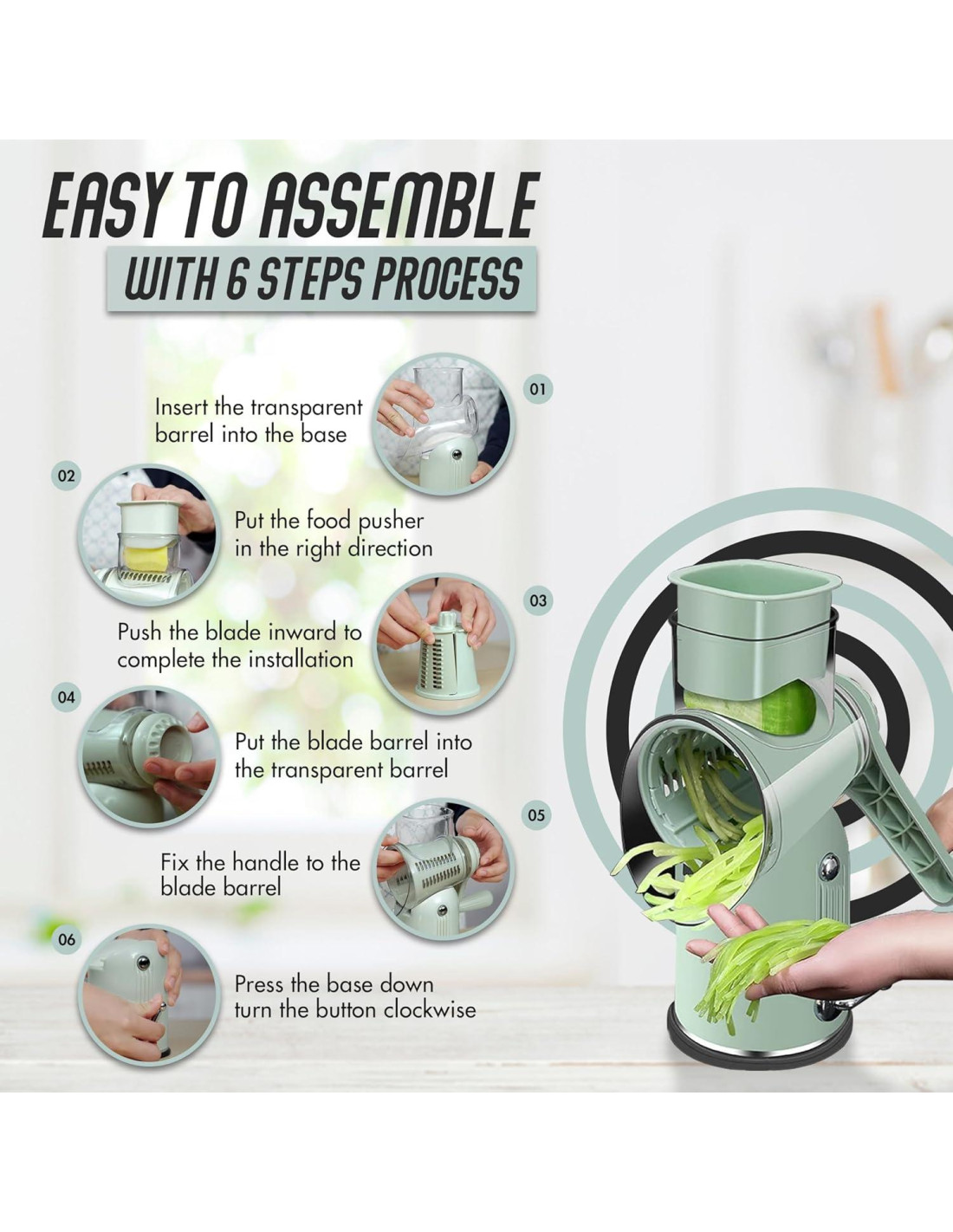 EASY TO ASSEMBLE

WITH 6 STEPS PROCESS

01

Insert the transparent barrel into the base

02

Put the food pusher in the right direction

03

Push the blade inward to complete the installation

04

Put the blade barrel into the transparent barrel

05

Fix the handle to the blade barrel

06

Press the base down turn the button clockwise