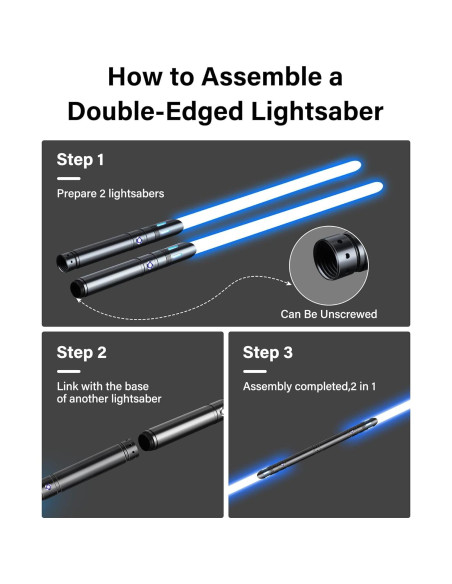 How to Assemble a Double-Edged Lightsaber

Step 1

Prepare 2 lightsabers

Can Be Unscrewed

Step 2

Link with the base of another lightsaber

Step 3

Assembly completed,2 in 1