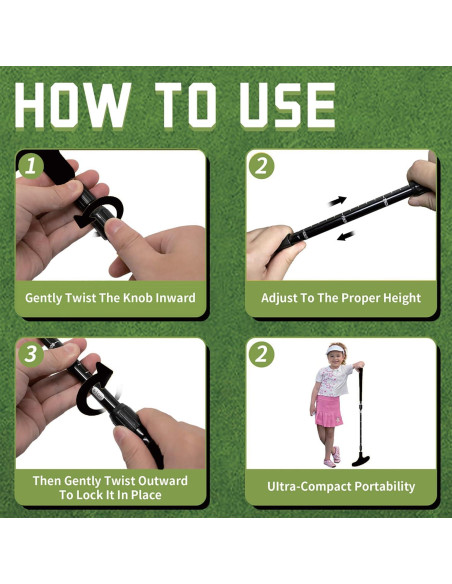 HOW TO USE

1

Gently Twist The Knob Inward

2

Adjust To The Proper Height

3

Then Gently Twist Outward To Lock It In Place

2

Ultra-Compact Portability