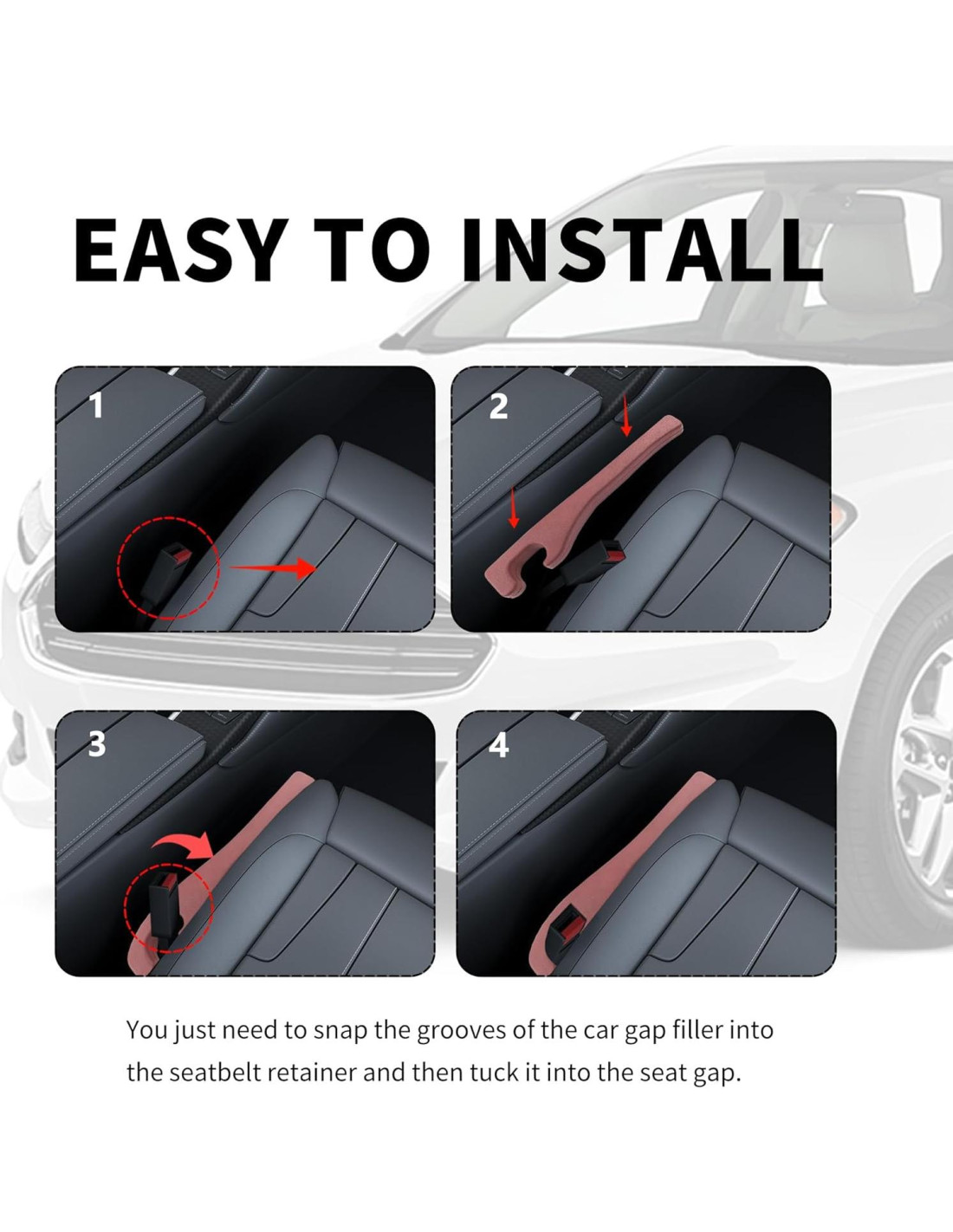 EASY TO INSTALL

1

2

3

4

You just need to snap the grooves of the car gap filler into the seatbelt retainer and then tuck it into the seat gap.