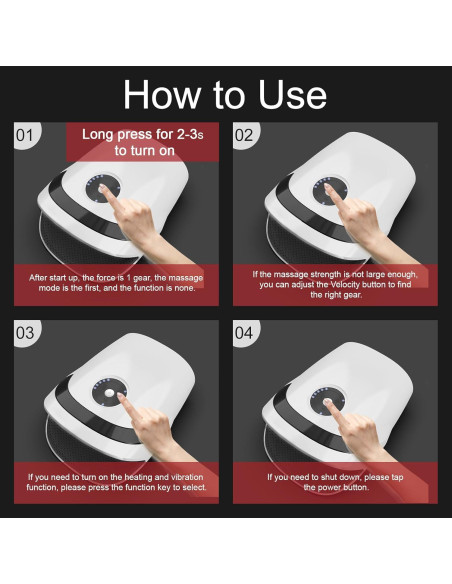 How to Use

01

Long press for 2-3s to turn on

After start up, the force is 1 gear, the massage mode is the first, and the function is none.

02

If the massage strength is not large enough, you can adjust the Velocity button to find the right gear.

03

If you need to turn on the heating and vibration function, please press the function key to select.

04

If you need to shut down, please tap the power button.