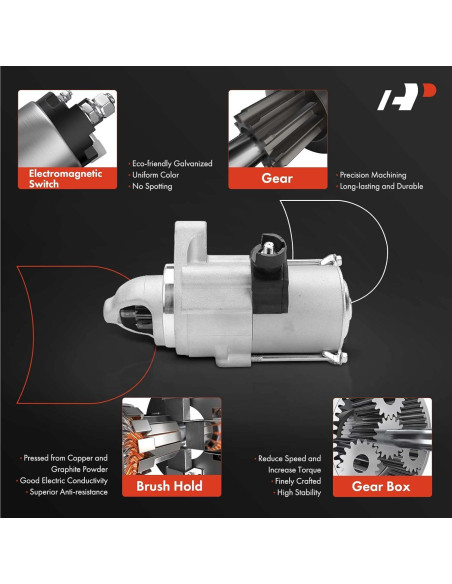 Electromagnetic Switch

· Eco-friendly Galvanized
· Uniform Color
· No Spotting

Gear

· Precision Machining
· Long-lasting and Durable

· Pressed from Copper and Graphite Powder
· Good Electric Conductivity
· Superior Anti-resistance

Brush Hold

· Reduce Speed and Increase Torque
· Finely Crafted
· High Stability

Gear Box