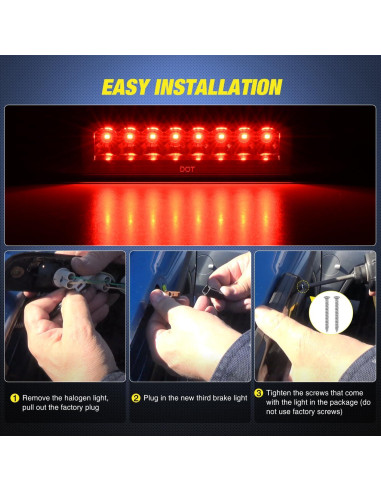 EASY INSTALLATION

DOT

1 Remove the halogen light, pull out the factory plug

2 Plug in the new third brake light

3 Tighten the screws that come with the light in the package (do not use factory screws)