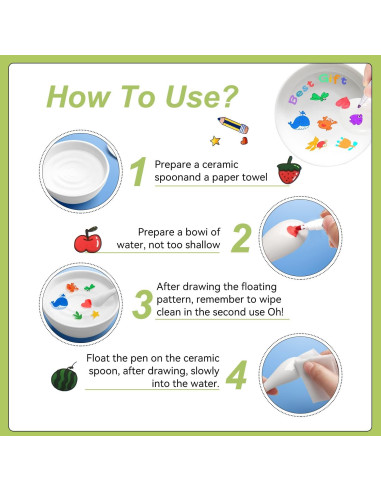 How To Use?

Best Gift

1 Prepare a ceramic spoonand a paper towel

Prepare a bowi of water, not too shallow 2

3 After drawing the floating pattern, remember to wipe clean in the second use Oh!

Float the pen on the ceramic spoon, after drawing, slowly into the water. 4