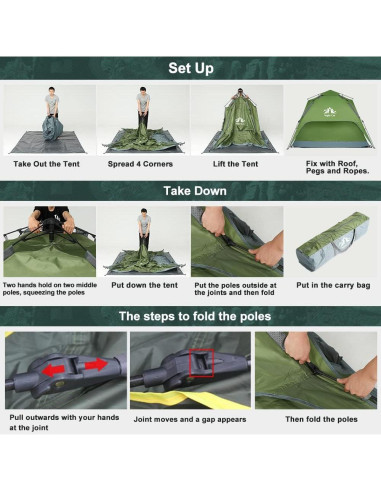 Set Up

Take Out the Tent

Spread 4 Corners

Lift the Tent

Fix with Roof, Pegs and Ropes.

Take Down

Two hands hold on two middle poles, squeezing the poles

Put down the tent

Put the poles outside at the joints and then fold

Put in the carry bag

The steps to fold the poles

Pull outwards with your hands at the joint

Joint moves and a gap appears

Then fold the poles