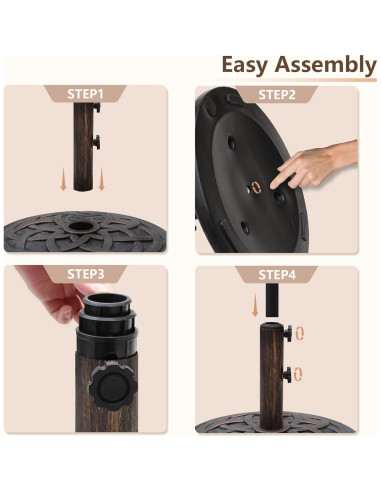 Easy Assembly

STEP1

STEP2

STEP3

STEP4