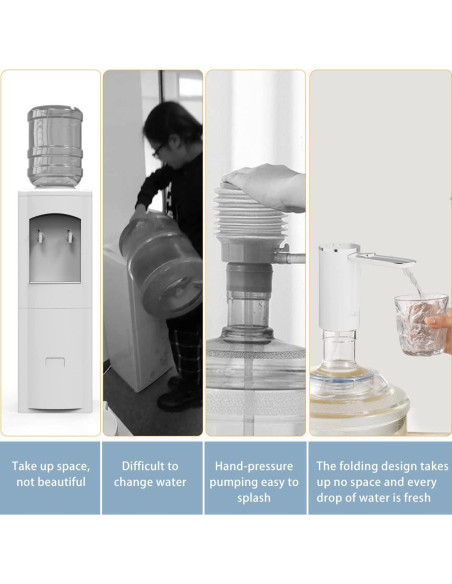 Take up space, not beautiful

Difficult to change water

Hand-pressure pumping easy to splash

The folding design takes up no space and every drop of water is fresh