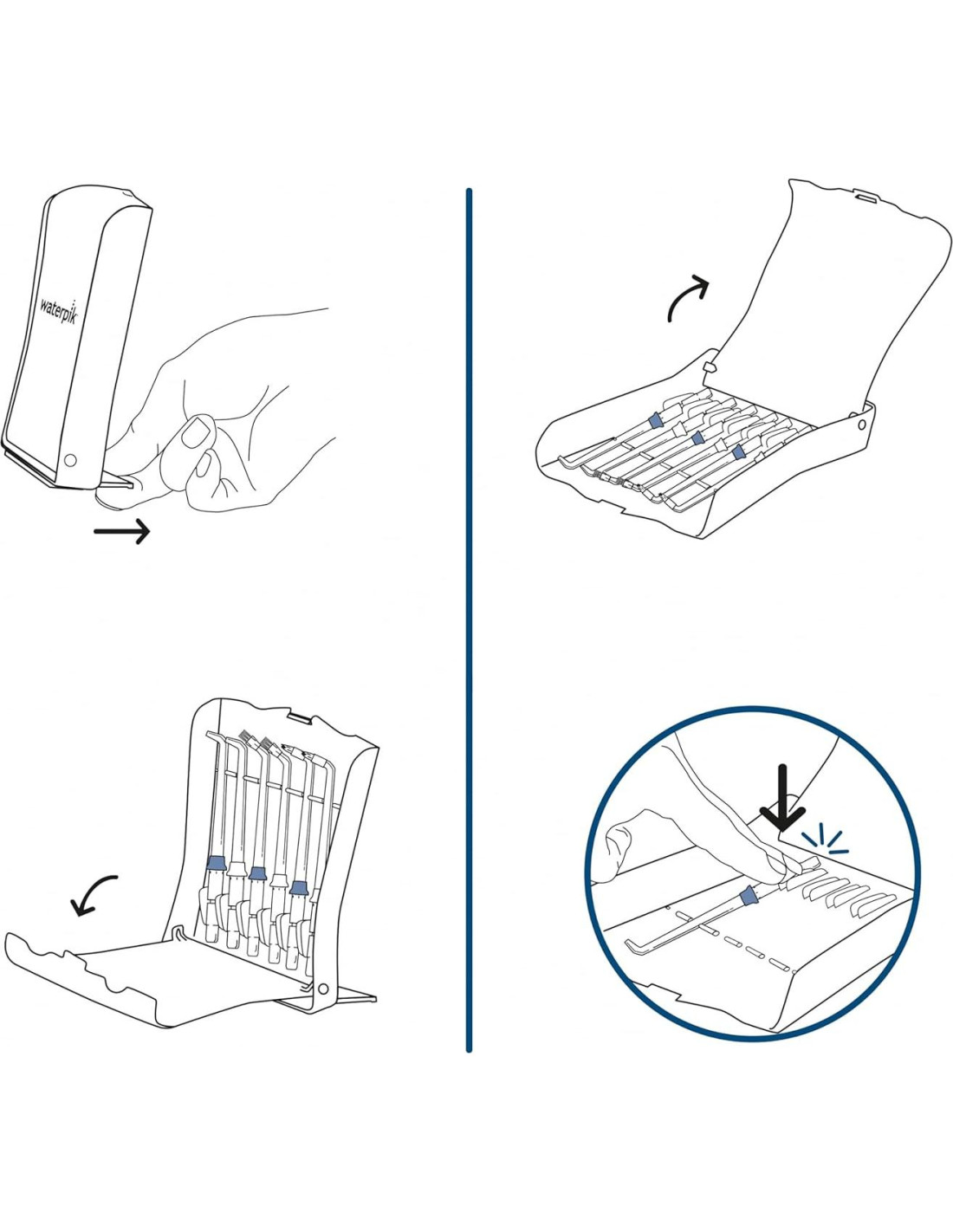 waterpik