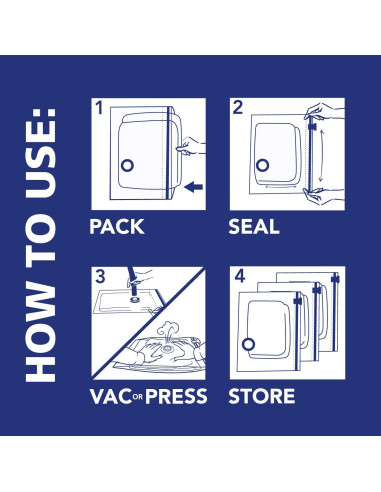 HOW TO USE:

1

PACK

2

SEAL

3

VAC OR PRESS

4

STORE