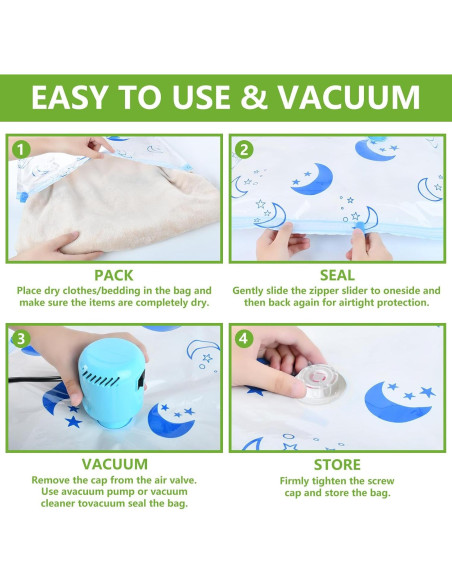 EASY TO USE & VACUUM

1

PACK

Place dry clothes/bedding in the bag and make sure the items are completely dry.

2

SEAL

Gently slide the zipper slider to oneside and then back again for airtight protection.

3

VACUUM

Remove the cap from the air valve. Use avacuum pump or vacuum cleaner tovacuum seal the bag.

4

STORE

Firmly tighten the screw cap and store the bag.